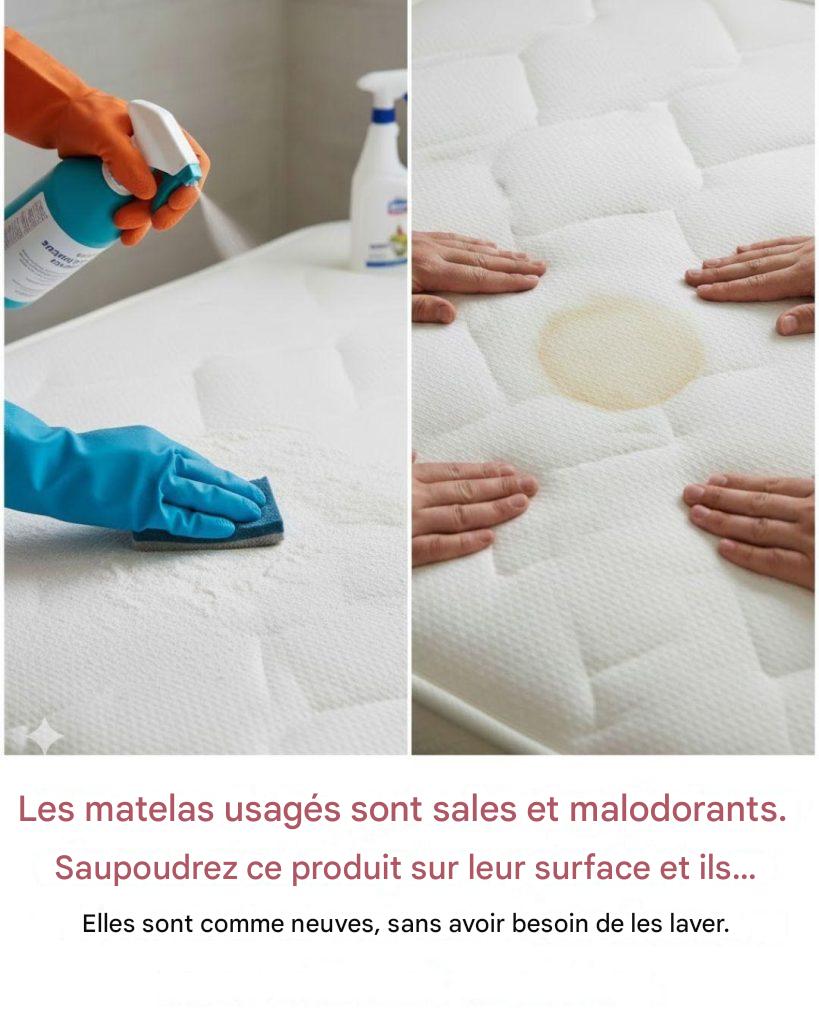 Les matelas usagés sont sales et malodorants.

Saupoudrez ce produit sur leur surface et ils...

Elles sont comme neuves, sans avoir besoin de les laver.